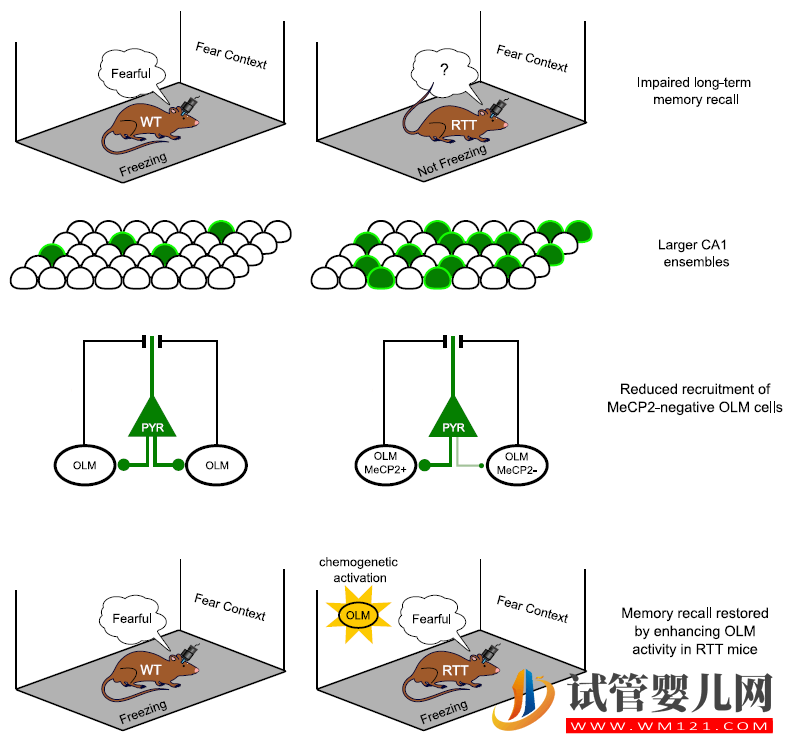 Fearful

Fear Context

WT

Freezing

?

Fear Context

RTT

Not Freezing

Impaired long-term memory recall

Larger CA1 ensembles

PYR

OLM

OLM

PYR

OLM MeCP2+

OLM MeCP2-

Reduced recruitment of MeCP2-negative OLM cells

Fearful

Fear Context

WT

Freezing

chemogenetic activation

OLM

Fearful

Fear Context

RTT

Freezing

Memory recall restored by enhancing OLM activity in RTT mice

试管婴儿网

WWW.WM121.COM